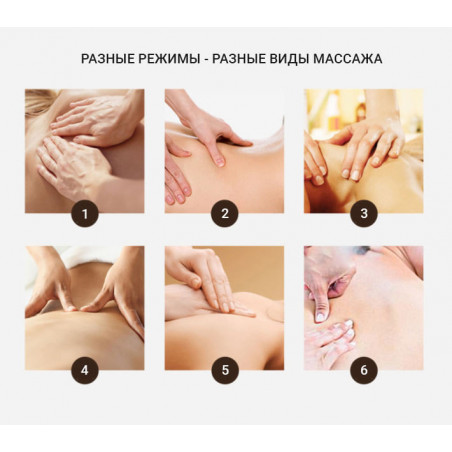 РАЗНЫЕ РЕЖИМЫ - РАЗНЫЕ ВИДЫ МАССАЖА

1

2

3

4

5

6