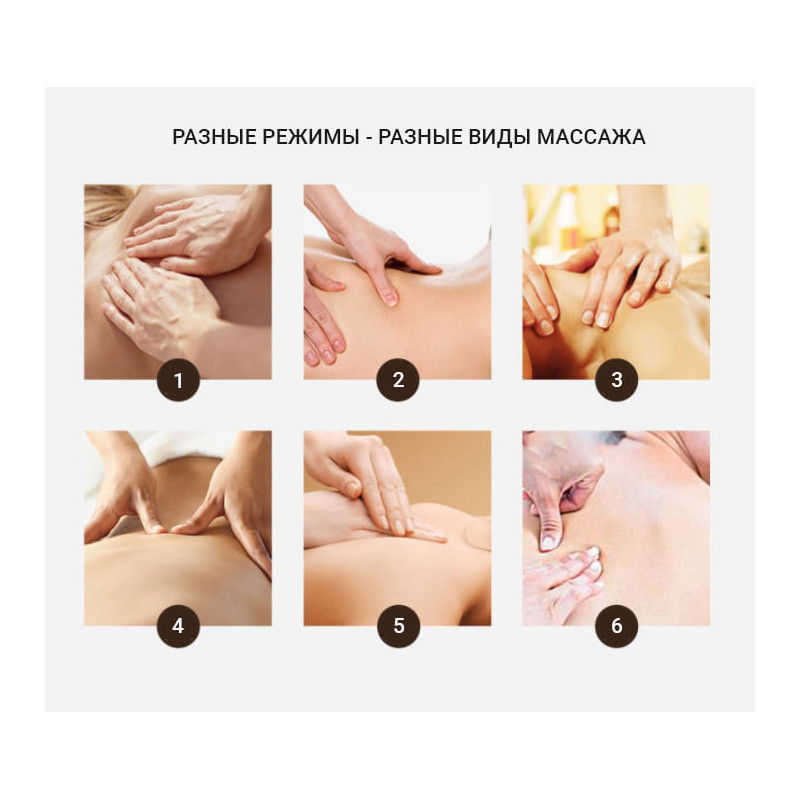 РАЗНЫЕ РЕЖИМЫ - РАЗНЫЕ ВИДЫ МАССАЖА

1

2

3

4

5

6