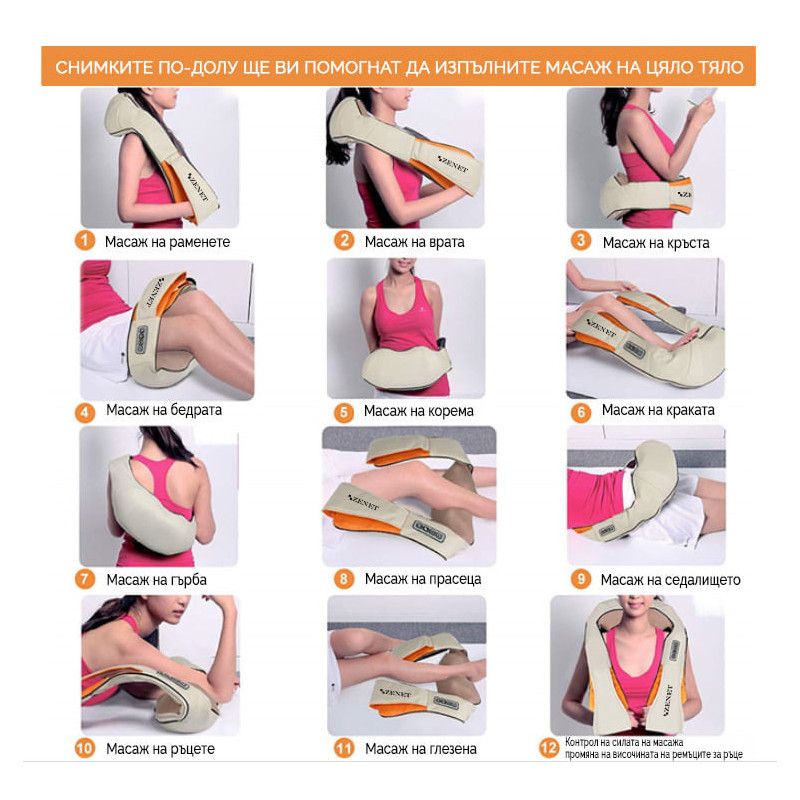 СНИМКИТЕ ПО-ДОЛУ ЩЕ ВИ ПОМОГНАТ ДА ИЗПЪЛНИТЕ МАСАЖ НА ЦЯЛО ТЯЛО

ZENET

1 Масаж на раменете

ZENET

2 Масаж на врата

ZENET

3 Масаж на кръста

ZENET

4 Масаж на бедрата

5 Масаж на корема

ZENET

6 Масаж на краката

7 Масаж на гърба

ZENET

8 Масаж на прасеца

9 Масаж на седалището

10 Масаж на ръцете

ZENET

11 Масаж на глезена

ZENET

12 Контрол на силата на масажа промяна на височината на ремъците за ръце