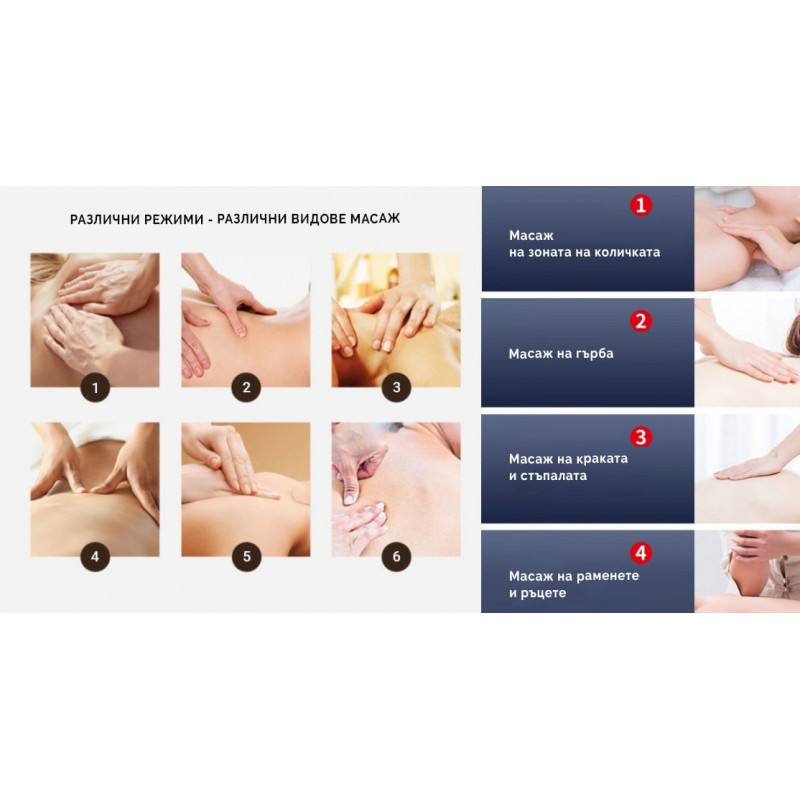 РАЗЛИЧНИ РЕЖИМИ - РАЗЛИЧНИ ВИДОВЕ МАСАЖ

1

2

3

4

5

6

1
Масаж на зоната на количката

2
Масаж на гърба

3
Масаж на краката и стъпалата

4
Масаж на раменете и ръцете