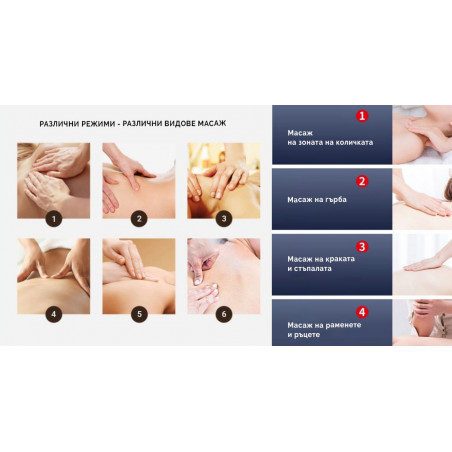 РАЗЛИЧНИ РЕЖИМИ - РАЗЛИЧНИ ВИДОВЕ МАСАЖ

1

2

3

4

5

6

1
Масаж
на зоната на количката

2
Масаж на гърба

3
Масаж на краката
и стъпалата

4
Масаж на раменете
и ръцете